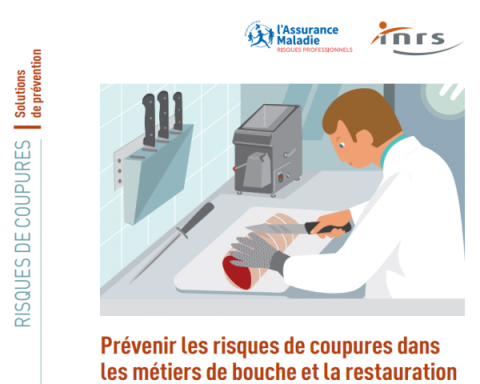 l'Assurance Maladie
RISQUES PROFESSIONNELS

inrs

RISQUES DE COUPURES

Solutions de prévention

Prévenir les risques de coupures dans les métiers de bouche et la restauration